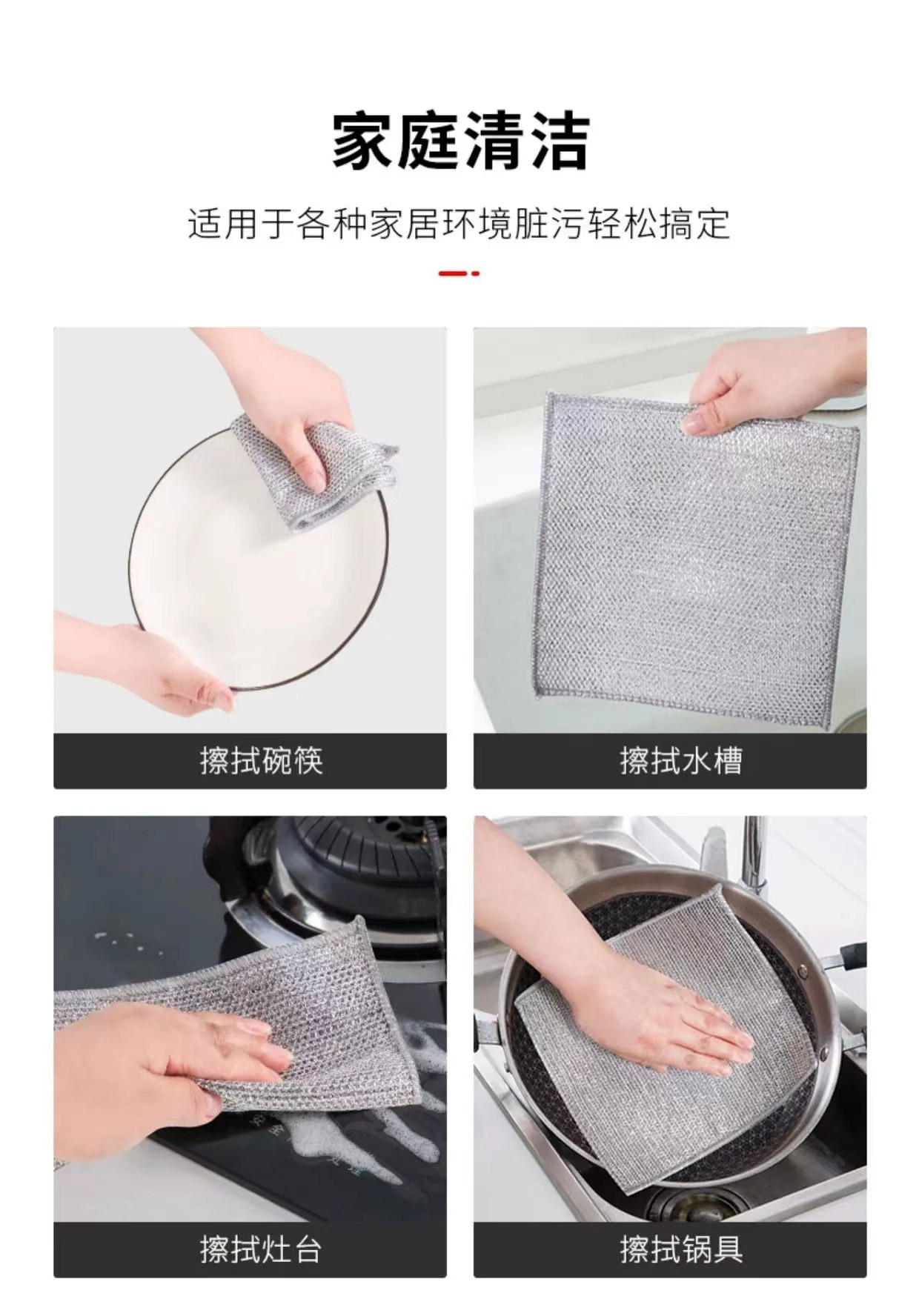 家庭清洁

适用于各种家居环境脏污轻松搞定

擦拭碗筷

擦拭水槽

擦拭灶台

擦拭锅具